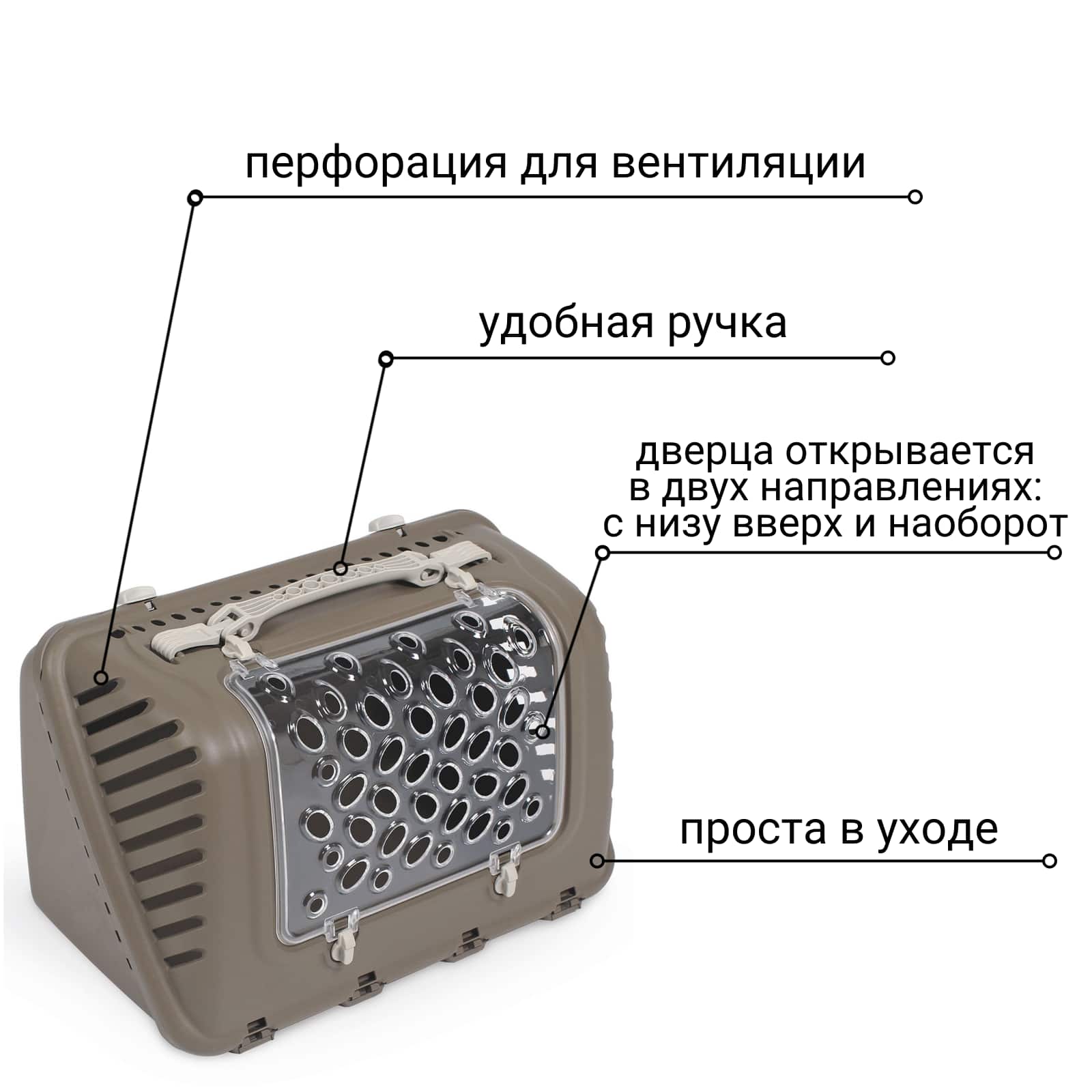 перфорация для вентиляции

удобная ручка

дверца открывается в двух направлениях: с низу вверх и наоборот

проста в уходе