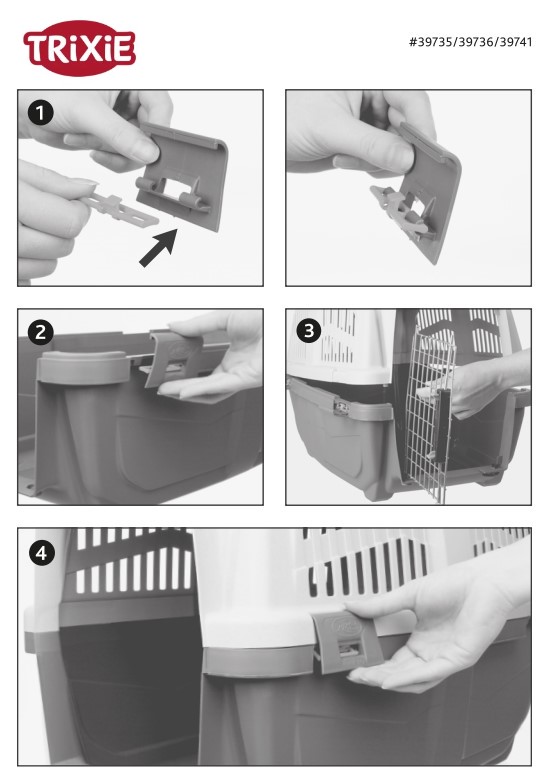 TRIXIE

#39735/39736/39741

1

2

3

4