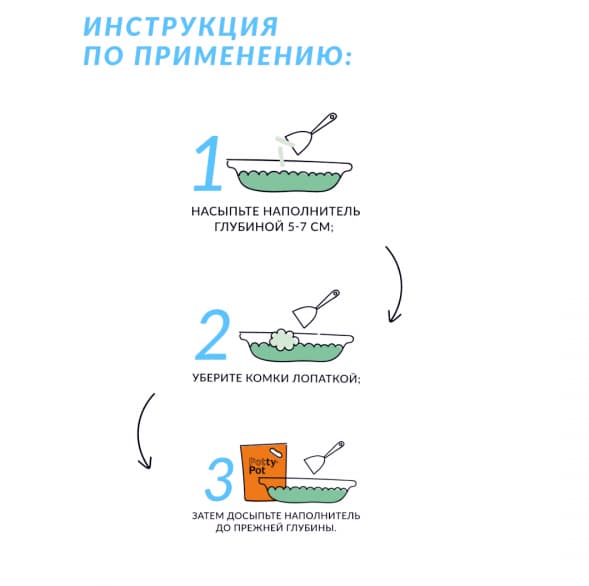 ИНСТРУКЦИЯ
ПО ПРИМЕНЕНИЮ:

1

НАСЫПЬТЕ НАПОЛНИТЕЛЬ ГЛУБИНОЙ 5-7 СМ;

2

УБЕРИТЕ КОМКИ ЛОПАТКОЙ;

3

Potty Pot

ЗАТЕМ ДОСЫПЬТЕ НАПОЛНИТЕЛЬ ДО ПРЕЖНЕЙ ГЛУБИНЫ.