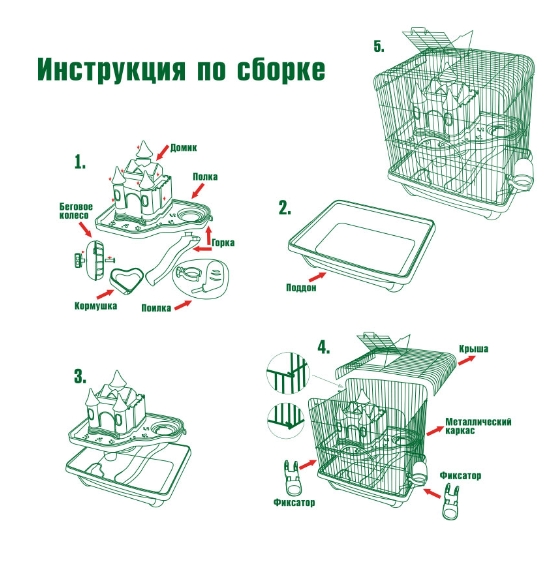 Инструкция по сборке

1.

Домик

Полка

Беговое колесо

Горка

Кормушка

Поилка

2.

Поддон

3.

4.

Крыша

Металлический каркас

Фиксатор

Фиксатор

5.