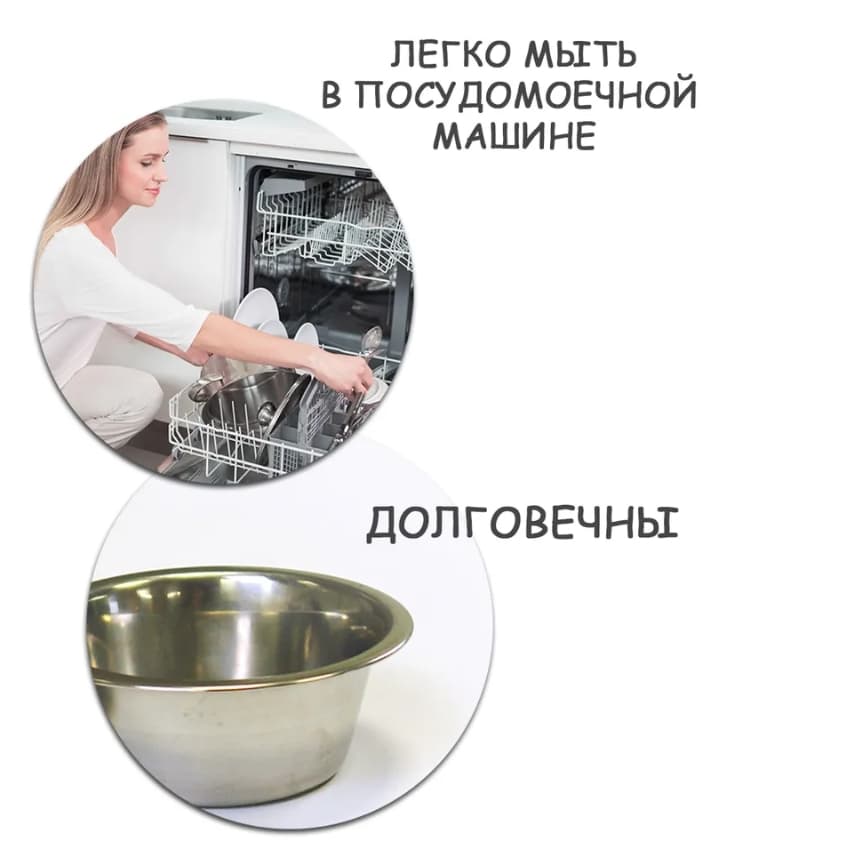 ЛЕГКО МЫТЬ В ПОСУДОМОЕЧНОЙ МАШИНЕ

ДОЛГОВЕЧНЫ