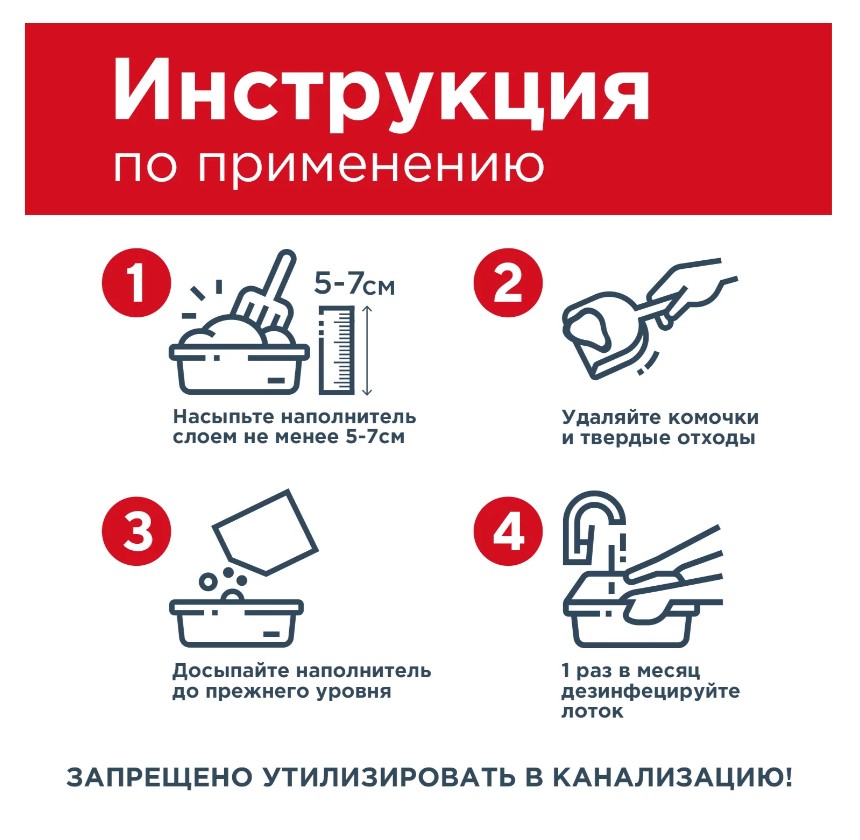 Инструкция
по применению

1
5-7см
Насыпьте наполнитель слоем не менее 5-7см

2
Удаляйте комочки и твердые отходы

3
Досыпайте наполнитель до прежнего уровня

4
1 раз в месяц дезинфецируйте лоток

ЗАПРЕЩЕНО УТИЛИЗИРОВАТЬ В КАНАЛИЗАЦИЮ!